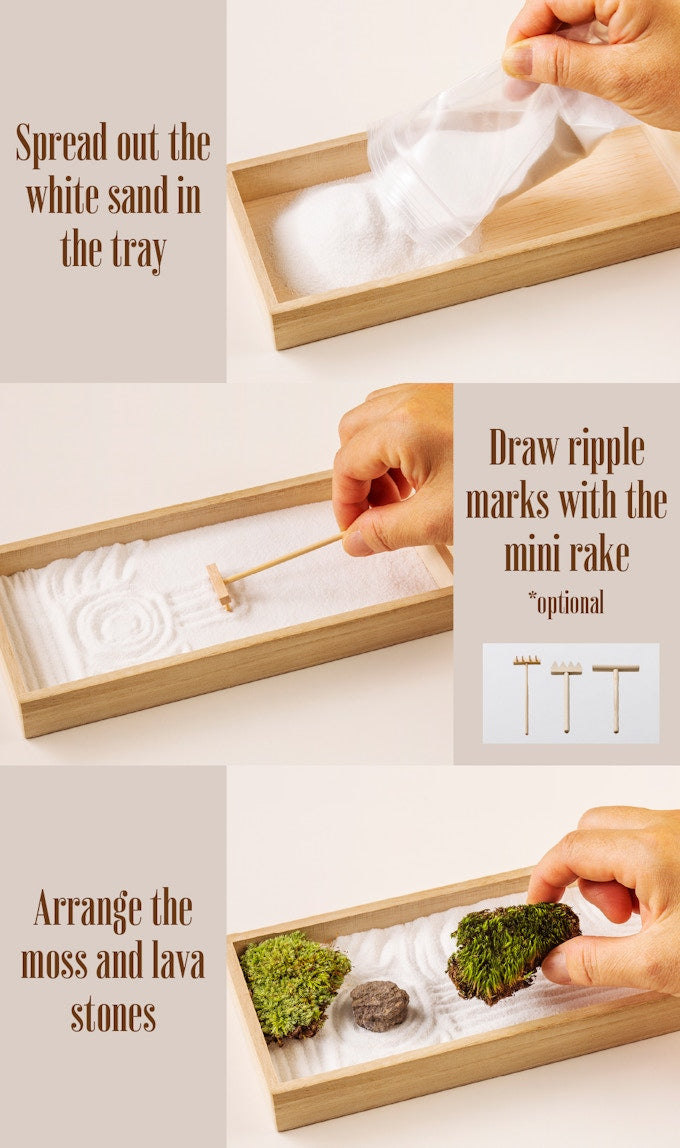 Spread out the white sand in the tray

Draw ripple marks with the mini rake

*optional

Arrange the moss and lava stones